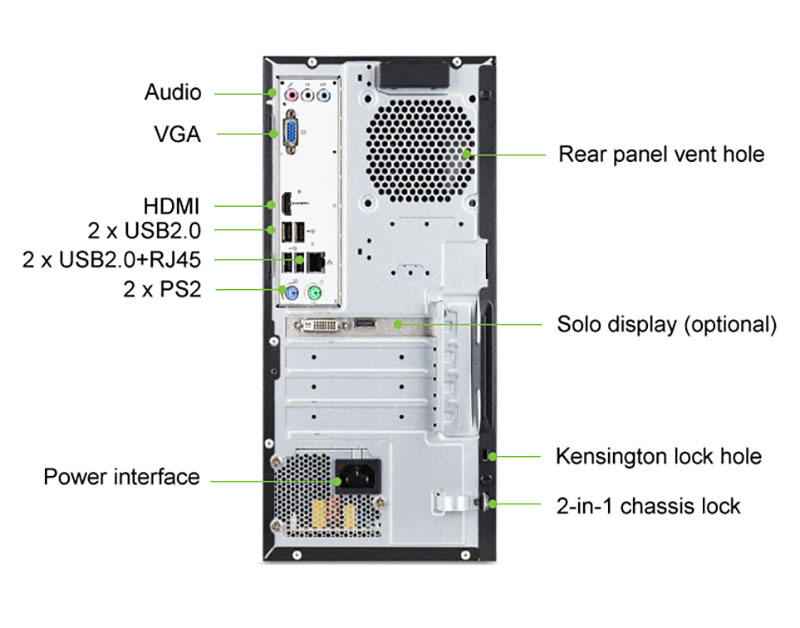 Audio
VGA
HDMI
2 x USB2.0
2 x USB2.0+RJ45
2 x PS2
Power interface
Rear panel vent hole
Solo display (optional)
Kensington lock hole
2-in-1 chassis lock